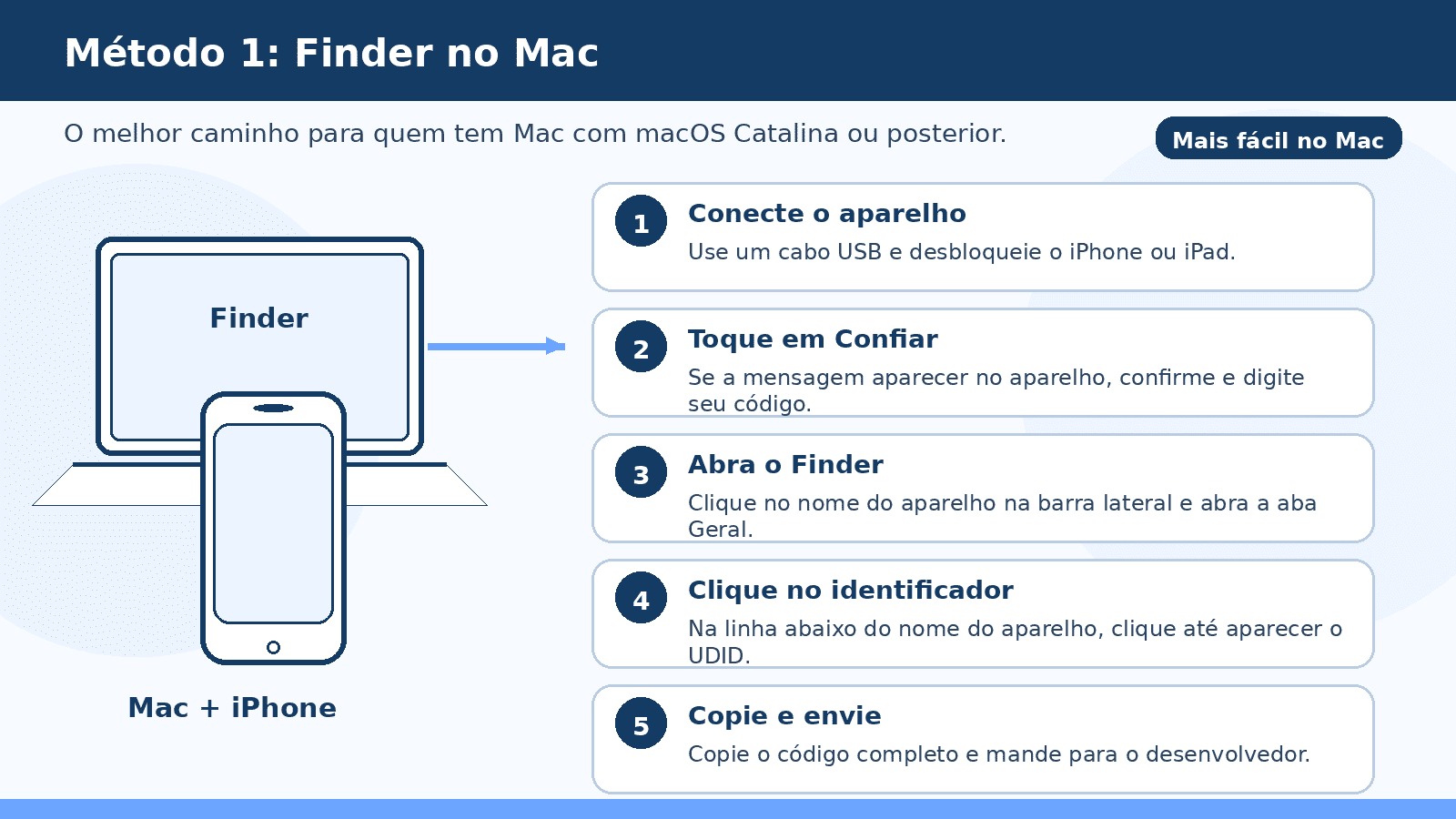 Método 1: Finder no Mac

O melhor caminho para quem tem Mac com macOS Catalina ou posterior.

Mais fácil no Mac

Finder

Mac + iPhone

1
Conecte o aparelho
Use um cabo USB e desbloqueie o iPhone ou iPad.

2
Toque em Confiar
Se a mensagem aparecer no aparelho, confirme e digite seu código.

3
Abra o Finder
Clique no nome do aparelho na barra lateral e abra a aba Geral.

4
Clique no identificador
Na linha abaixo do nome do aparelho, clique até aparecer o UDID.

5
Copie e envie
Copie o código completo e mande para o desenvolvedor.